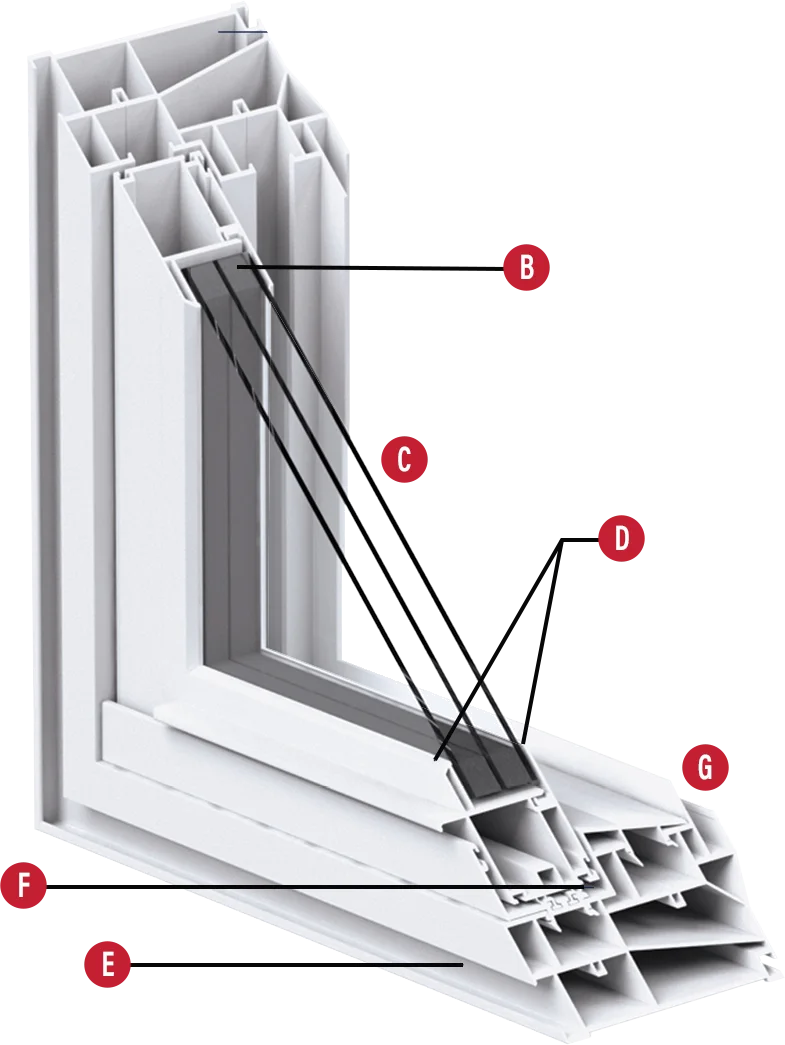 B
C
D
G
F
E