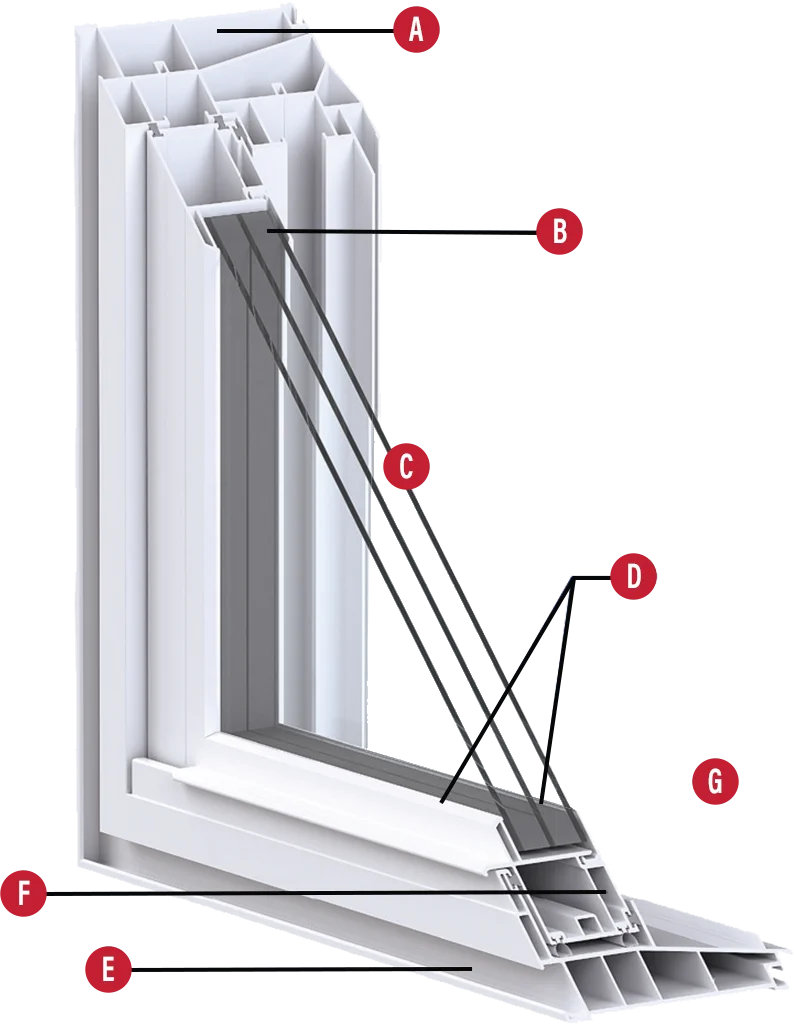 A
B
C
D
G
F
E