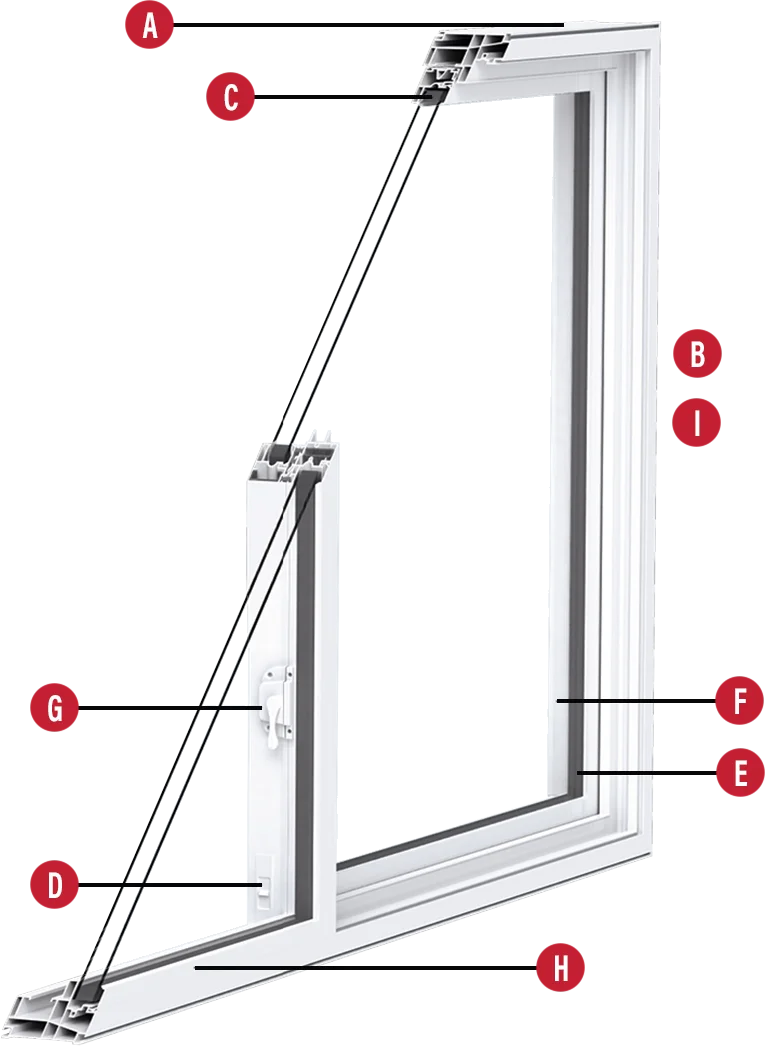 A
C
B
I
G
F
E
D
H