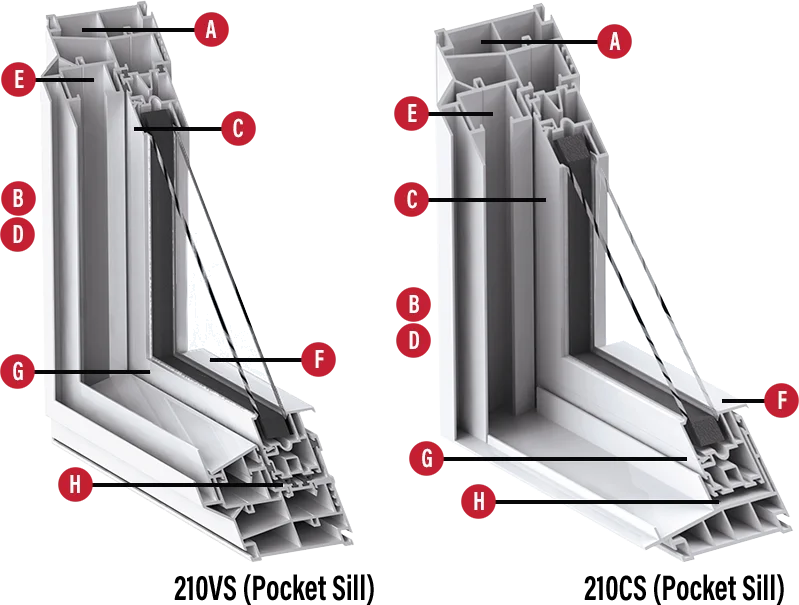 A
E
C
B
D
G
F
H
210VS (Pocket Sill)

A
E
C
B
D
F
G
H
210CS (Pocket Sill)